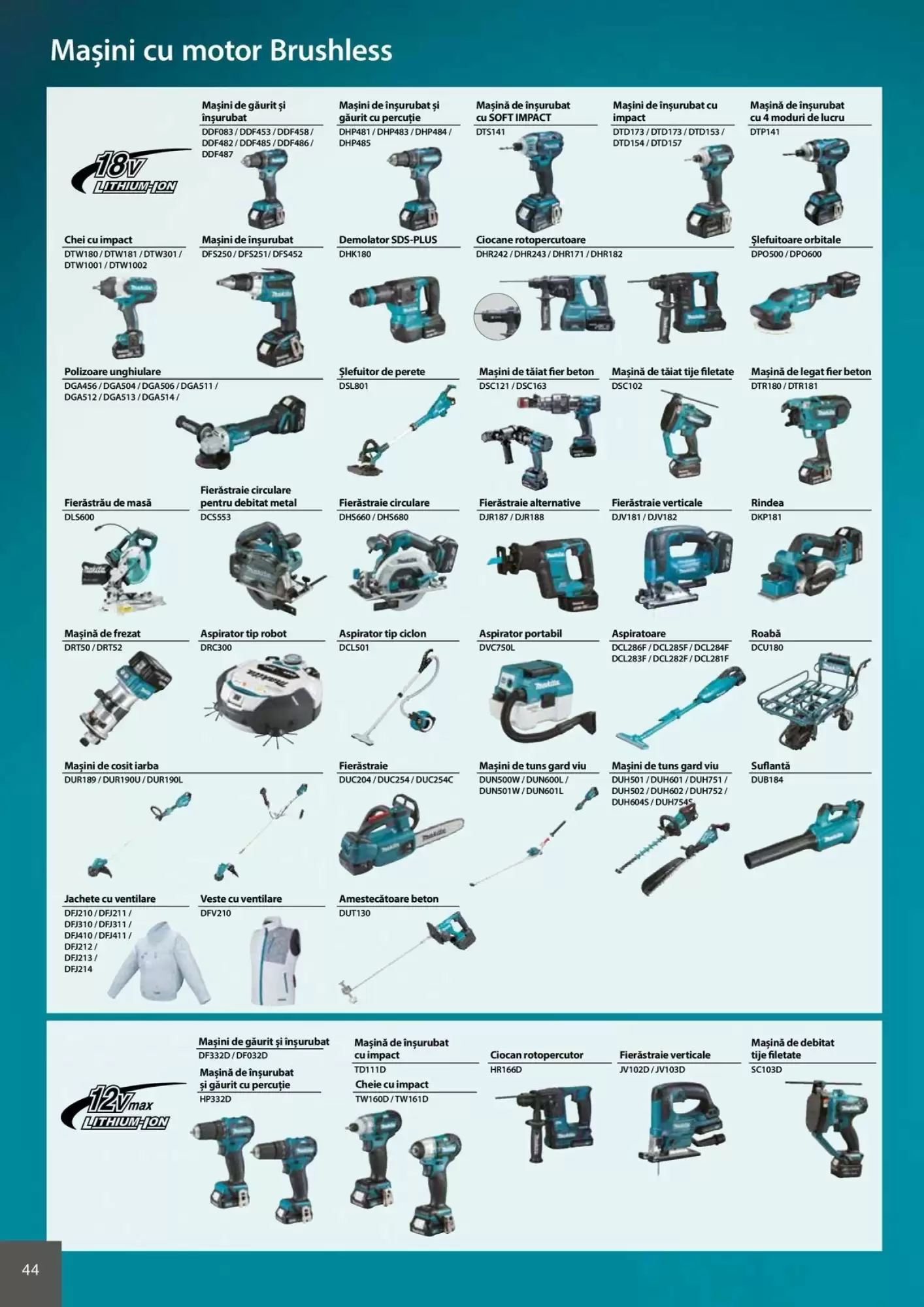 Mașini cu motor Brushless

18V LITHIUM-ION

Mașini de găurit și înșurubat
DDF083 / DDF453 / DDF458 / DDF482 / DDF485 / DDF486 / DDF487

Mașini de înșurubat și găurit cu percuție
DHP481 / DHP483 / DHP484 / DHP485

Mașină de înșurubat cu SOFT IMPACT
DTS141

Mașini de înșurubat cu impact
DTD173 / DTD173 / DTD153 / DTD154 / DTD157

Mașină de înșurubat cu 4 moduri de lucru
DTP141

Chei cu impact
DTW180 / DTW181 / DTW301 / DTW1001 / DTW1002

Mașini de înșurubat
DFS250 / DFS251/ DFS452

Demolator SDS-PLUS
DHK180

Ciocane rotopercutoare
DHR242 / DHR243 / DHR171 / DHR182

Șlefuitoare orbitale
DPO500 / DPO600

Polizoare unghiulare
DGA456 / DGA504 / DGA506 / DGA511 / DGA512 / DGA513 / DGA514 /

Șlefuitor de perete
DSL801

Mașini de tăiat fier beton
DSC121 / DSC163

Mașină de tăiat tije filetate
DSC102

Mașină de legat fier beton
DTR180 / DTR181

Fierăstrău de masă
DLS600

Fierăstraie circulare pentru debitat metal
DCS553

Fierăstraie circulare
DHS660 / DHS680

Fierăstraie alternative
DJR187 / DJR188

Fierăstraie verticale
DJV181 / DJV182

Rindea
DKP181

Mașină de frezat
DRT50 / DRT52

Aspirator tip robot
DRC300

Aspirator tip ciclon
DCL501

Aspirator portabil
DVC750L

Aspiratoare
DCL286F / DCL285F / DCL284F DCL283F / DCL282F / DCL281F

Roabă
DCU180

Mașini de cosit iarba
DUR189 / DUR190U / DUR190L

Fierăstraie
DUC204 / DUC254 / DUC254C

Mașini de tuns gard viu
DUN500W / DUN600L / DUN501W / DUN601L

Mașini de tuns gard viu
DUH501 / DUH601 / DUH751 / DUH502 / DUH602 / DUH752 / DUH604S / DUH754S

Suflantă
DUB184

Jachete cu ventilare
DFJ210 / DFJ211 / DFJ310 / DFJ311 / DFJ410 / DFJ411 / DFJ212 / DFJ213 / DFJ214

Veste cu ventilare
DFV210

Amestecătoare beton
DUT130

12Vmax LITHIUM-ION

Mașini de găurit și înșurubat
DF332D / DF032D

Mașină de înșurubat și găurit cu percuție
HP332D

Mașină de înșurubat cu impact
TD111D

Cheie cu impact
TW160D / TW161D

Ciocan rotopercutor
HR166D

Fierăstraie verticale
JV102D / JV103D

Mașină de debitat tije filetate
SC103D

44