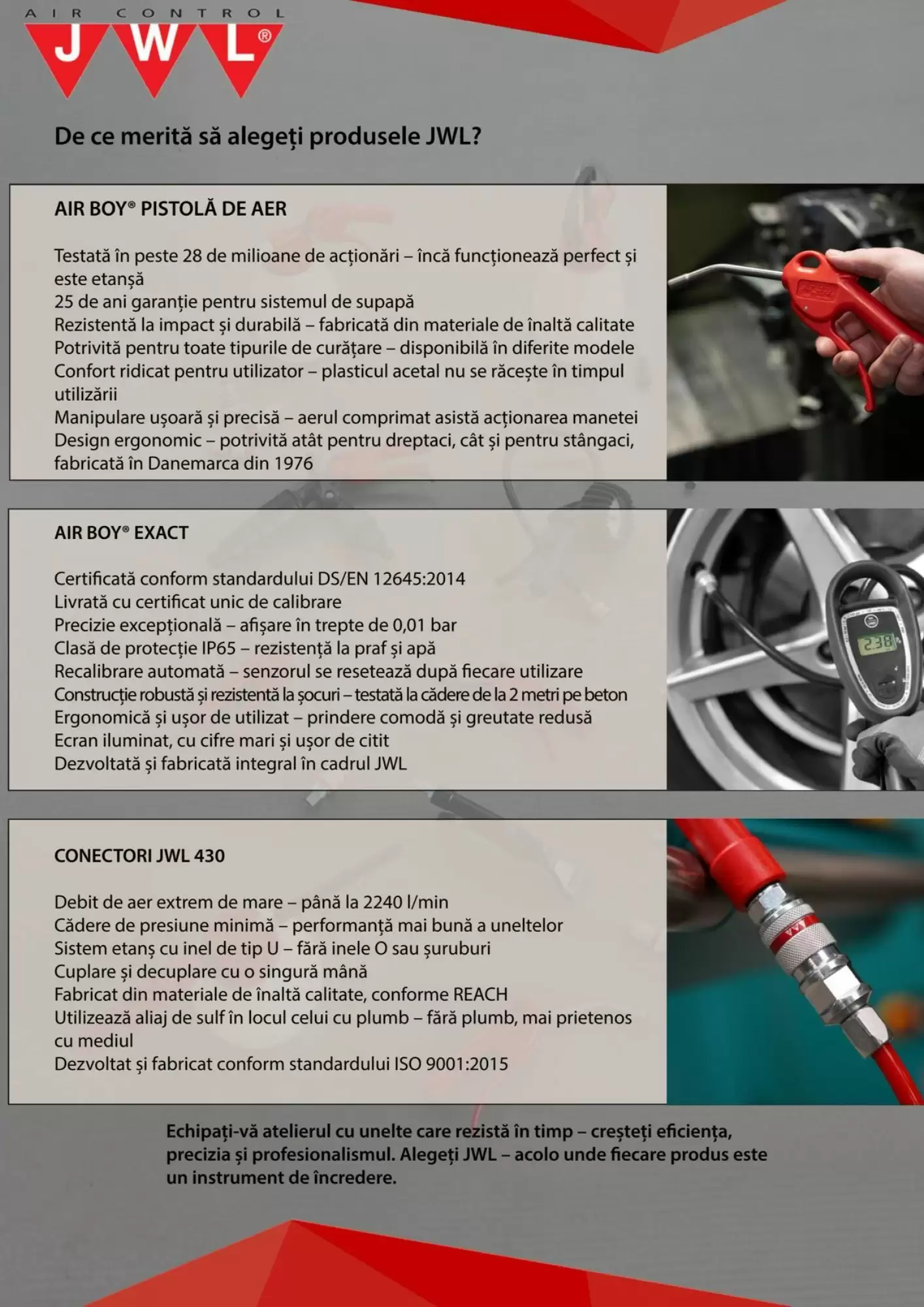 AIR CONTROL
JWL®

De ce merită să alegeți produsele JWL?

AIR BOY® PISTOLĂ DE AER

Testată în peste 28 de milioane de acționări – încă funcționează perfect și este etanșă
25 de ani garanție pentru sistemul de supapă
Rezistentă la impact și durabilă – fabricată din materiale de înaltă calitate
Potrivită pentru toate tipurile de curățare – disponibilă în diferite modele
Confort ridicat pentru utilizator – plasticul acetal nu se răcește în timpul utilizării
Manipulare ușoară și precisă – aerul comprimat asistă acționarea manetei
Design ergonomic – potrivită atât pentru dreptaci, cât și pentru stângaci, fabricată în Danemarca din 1976

AIR BOY® EXACT

Certificată conform standardului DS/EN 12645:2014
Livrată cu certificat unic de calibrare
Precizie excepțională – afișare în trepte de 0,01 bar
Clasă de protecție IP65 – rezistență la praf și apă
Recalibrare automată – senzorul se resetează după fiecare utilizare
Construcție robustă și rezistentă la șocuri – testată la cădere de la 2 metri pe beton
Ergonomică și ușor de utilizat – prindere comodă și greutate redusă
Ecran iluminat, cu cifre mari și ușor de citit
Dezvoltată și fabricată integral în cadrul JWL

2.38

CONECTORI JWL 430

Debit de aer extrem de mare – până la 2240 l/min
Cădere de presiune minimă – performanță mai bună a uneltelor
Sistem etanș cu inel de tip U – fără inele O sau șuruburi
Cuplare și decuplare cu o singură mână
Fabricat din materiale de înaltă calitate, conforme REACH
Utilizează aliaj de sulf în locul celui cu plumb – fără plumb, mai prietenos cu mediul
Dezvoltat și fabricat conform standardului ISO 9001:2015

Echipați-vă atelierul cu unelte care rezistă în timp – creșteți eficiența, precizia și profesionalismul. Alegeți JWL – acolo unde fiecare produs este un instrument de încredere.